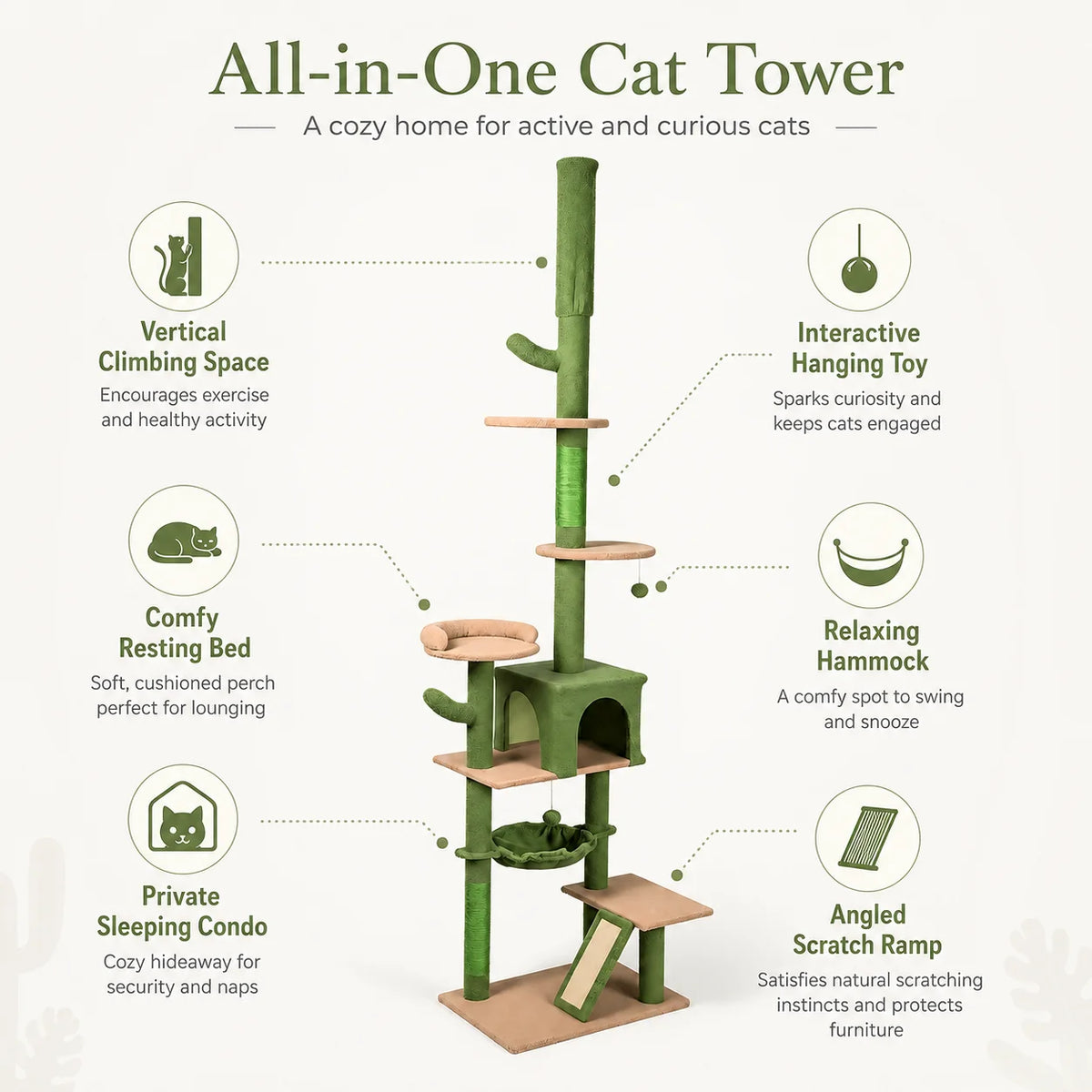 All-in-One Cat Tower

A cozy home for active and curious cats

Vertical Climbing Space

Encourages exercise and healthy activity

Comfy Resting Bed

Soft, cushioned perch perfect for lounging

Private Sleeping Condo

Cozy hideaway for security and naps

Interactive Hanging Toy

Sparks curiosity and keeps cats engaged

Relaxing Hammock

A comfy spot to swing and snooze

Angled Scratch Ramp

Satisfies natural scratching instincts and protects furniture